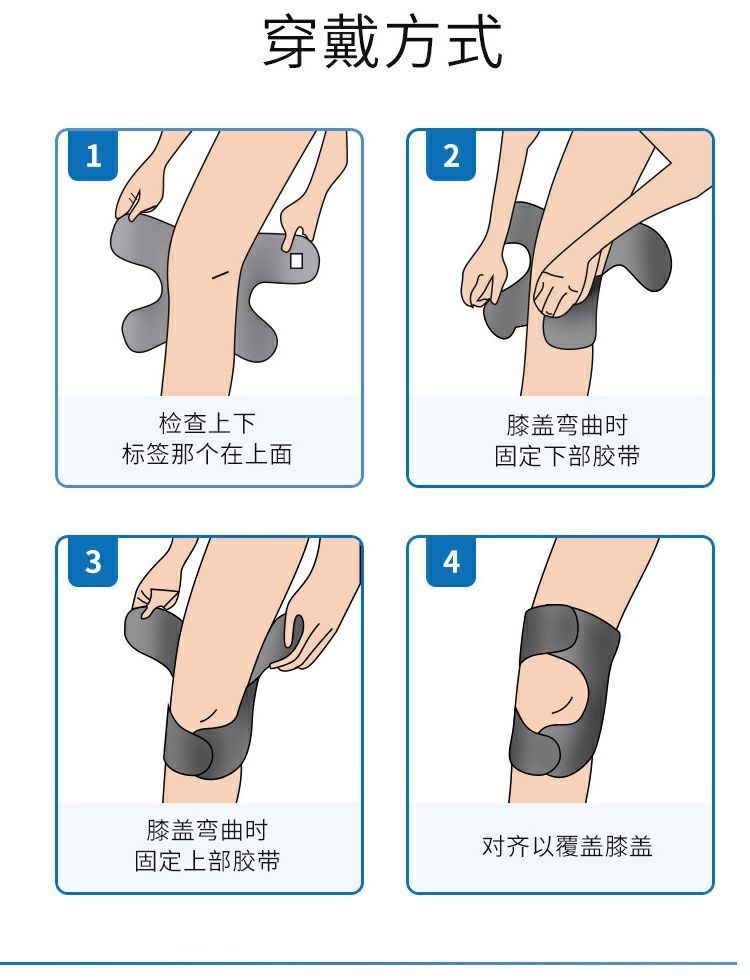 穿戴方式

1

检查上下
标签那个在上面

2

膝盖弯曲时
固定下部胶带

3

膝盖弯曲时
固定上部胶带

4

对齐以覆盖膝盖